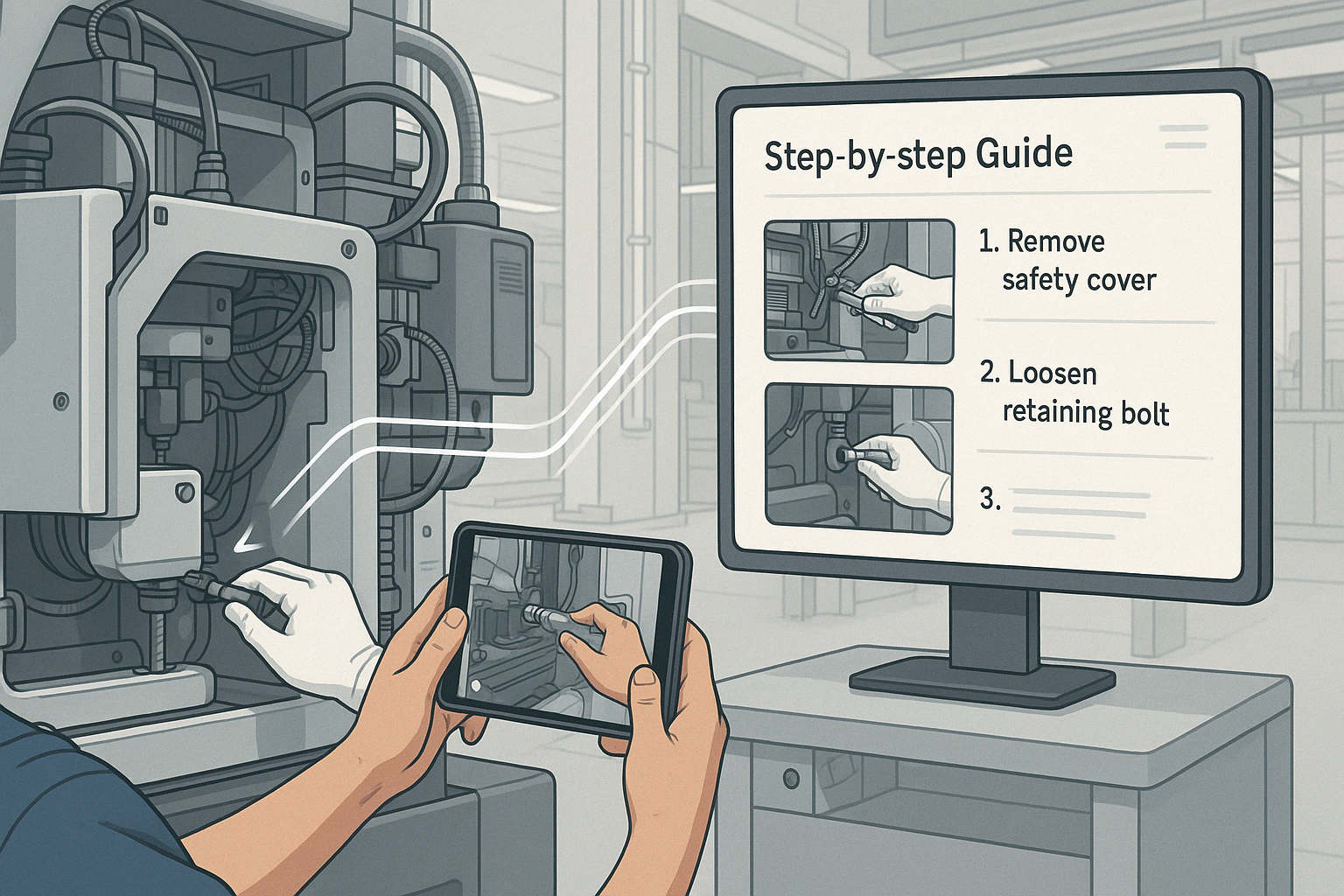 Step-by-step Guide

1. Remove safety cover

2. Loosen retaining bolt

3.